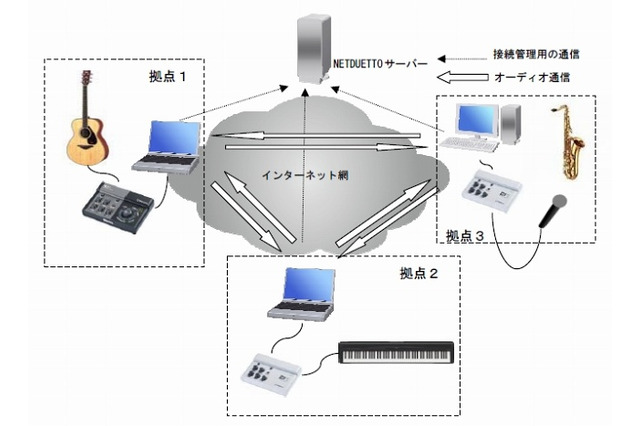 NETDUETTOサーバー

接続管理用の通信

オーディオ通信

拠点１

インターネット網

拠点３

拠点２