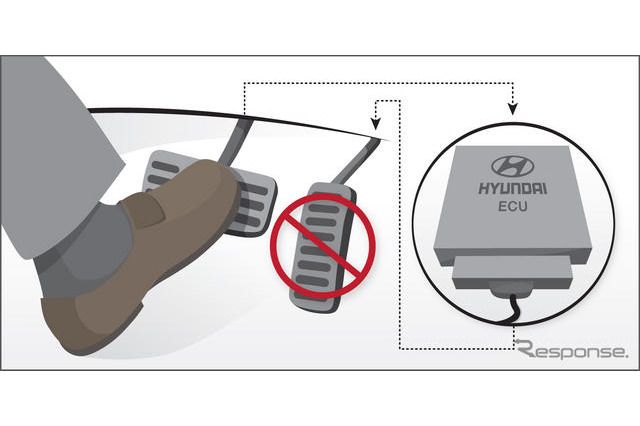 HYUNDAI
ECU
Response.