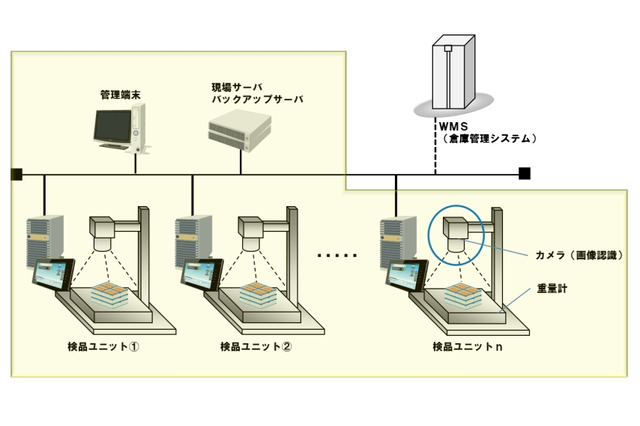 管理端末

現場サーバ
バックアップサーバ

WMS
（倉庫管理システム）

・・・・・

カメラ（画像認識）

重量計

検品ユニット①

検品ユニット②

検品ユニットｎ