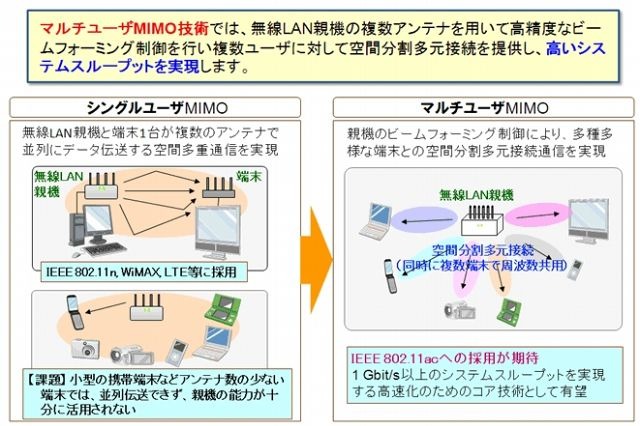 マルチユーザMIMO技術では、無線LAN親機の複数アンテナを用いて高精度なビームフォーミング制御を行い複数ユーザに対して空間分割多元接続を提供し、高いシステムスループットを実現します。

シングルユーザMIMO

無線LAN親機と端末1台が複数のアンテナで並列にデータ伝送する空間多重通信を実現

無線LAN親機

端末

IEEE 802.11n, WiMAX, LTE等に採用

【課題】小型の携帯端末などアンテナ数の少ない端末では、並列伝送できず、親機の能力が十分に活用されない

マルチユーザMIMO

親機のビームフォーミング制御により、多種多様な端末との空間分割多元接続通信を実現

無線LAN親機

空間分割多元接続
(同時に複数端末で周波数共用)

IEEE 802.11acへの採用が期待
1 Gbit/s以上のシステムスループットを実現する高速化のためのコア技術として有望