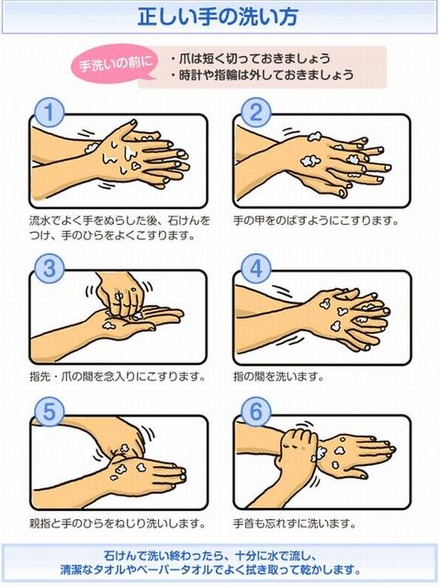 正しい手の洗い方

手洗いの前に
・爪は短く切っておきましょう
・時計や指輪は外しておきましょう

1
流水でよく手をぬらした後、石けんをつけ、手のひらをよくこすります。

2
手の甲をのばすようにこすります。

3
指先・爪の間を念入りにこすります。

4
指の間を洗います。

5
親指と手のひらをねじり洗いします。

6
手首も忘れずに洗います。

石けんで洗い終わったら、十分に水で流し、清潔なタオルやペーパータオルでよく拭き取って乾かします。